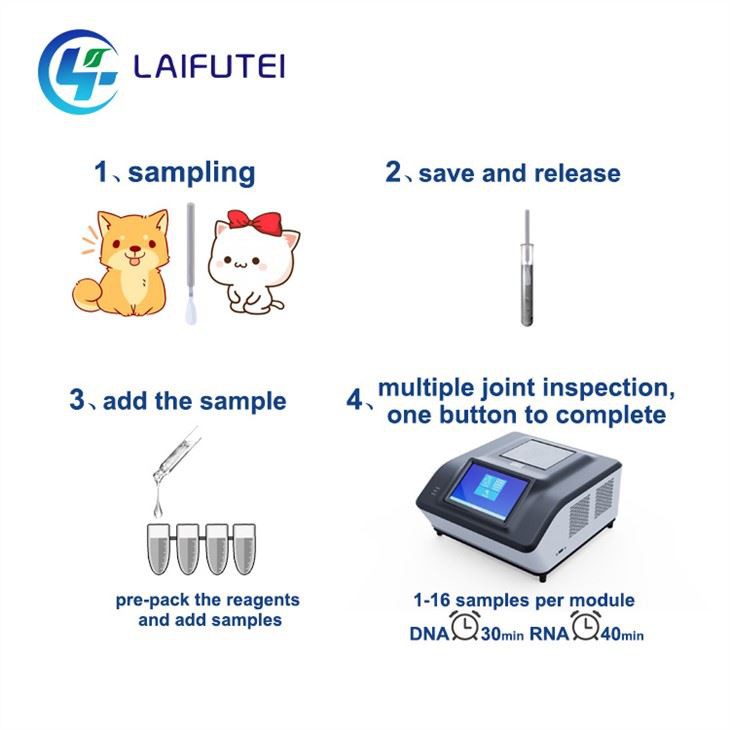 LAIFUTEI

1、sampling

2、save and release

3、add the sample

pre-pack the reagents and add samples

4、multiple joint inspection, one button to complete

1-16 samples per module

DNA 30min RNA 40min